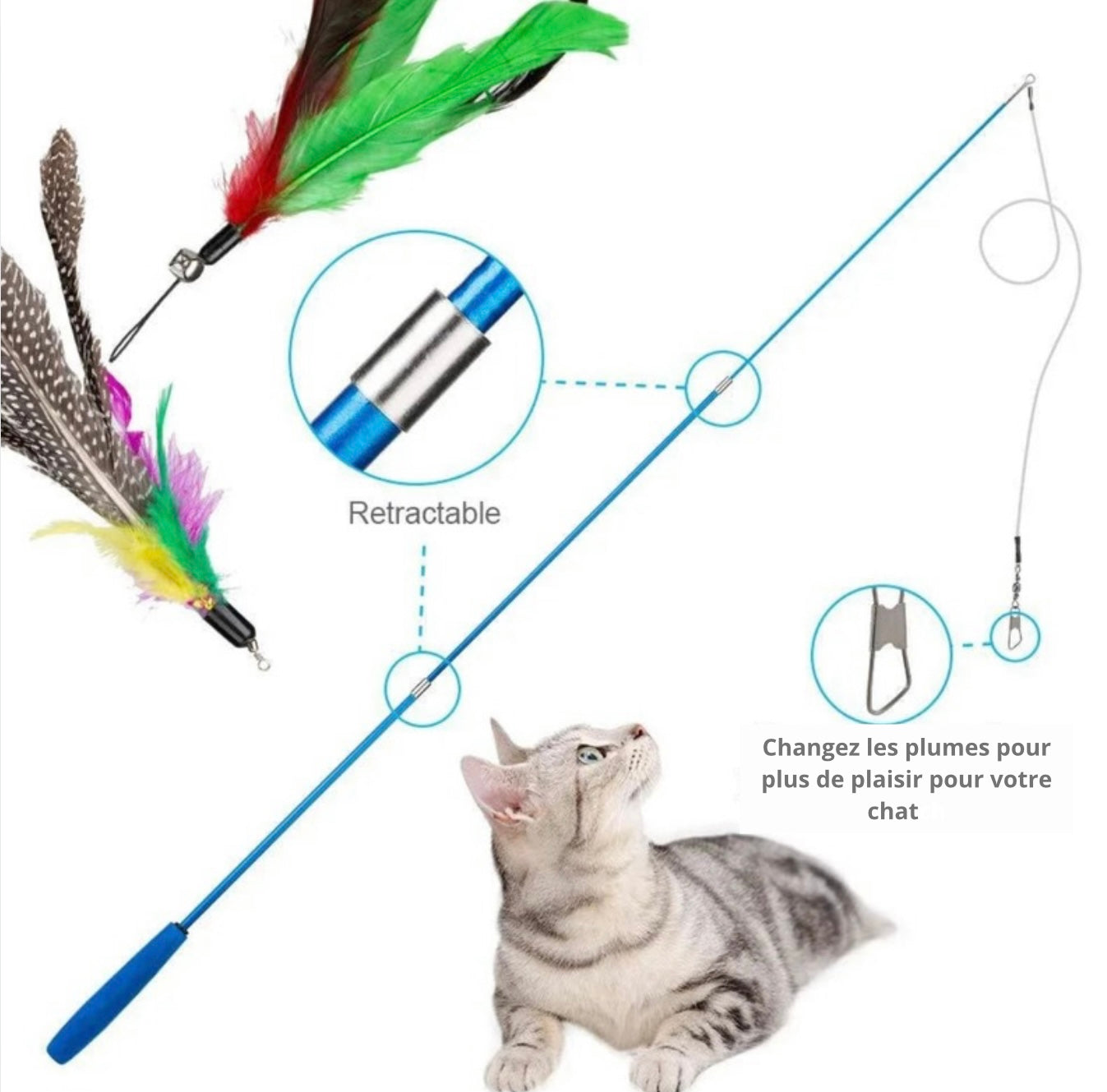 Retractable

Changez les plumes pour plus de plaisir pour votre chat